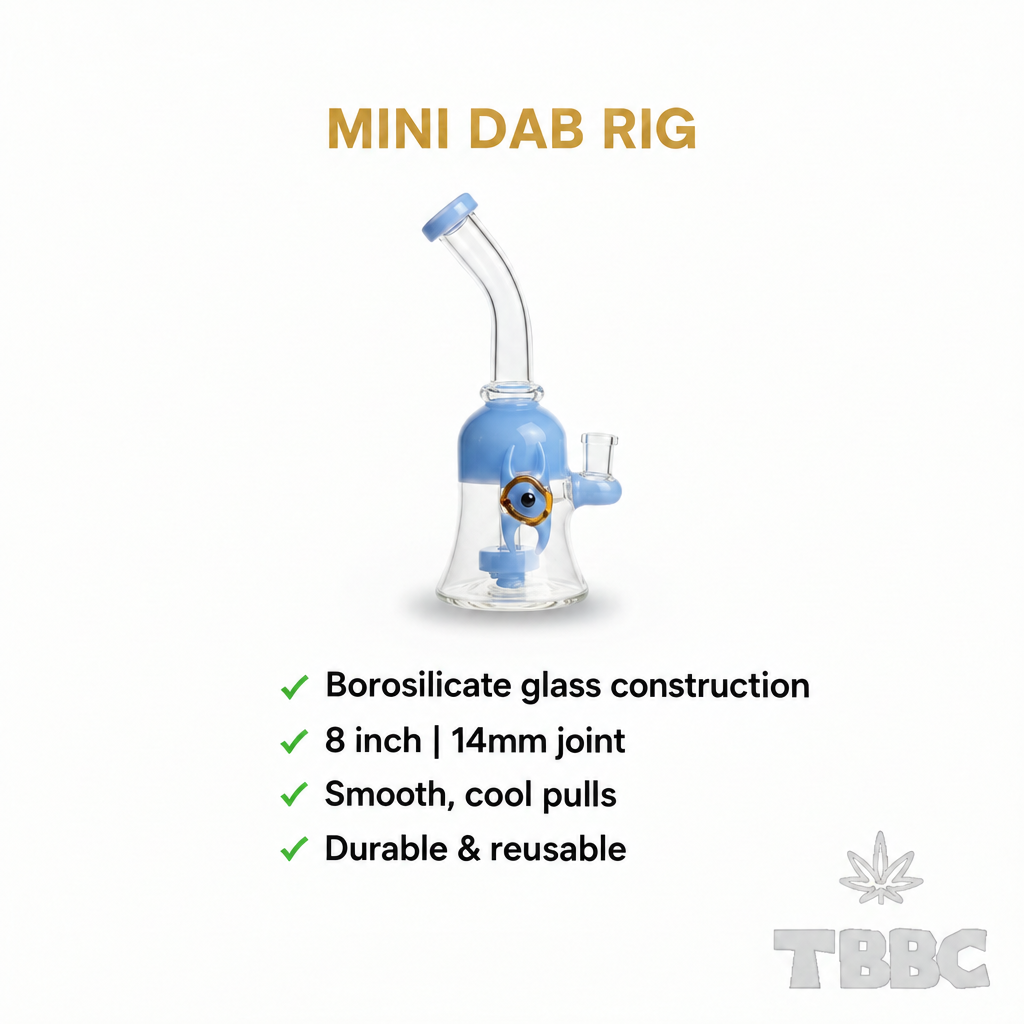 MINI DAB RIG

✓ Borosilicate glass construction
✓ 8 inch | 14mm joint
✓ Smooth, cool pulls
✓ Durable & reusable

TBBC