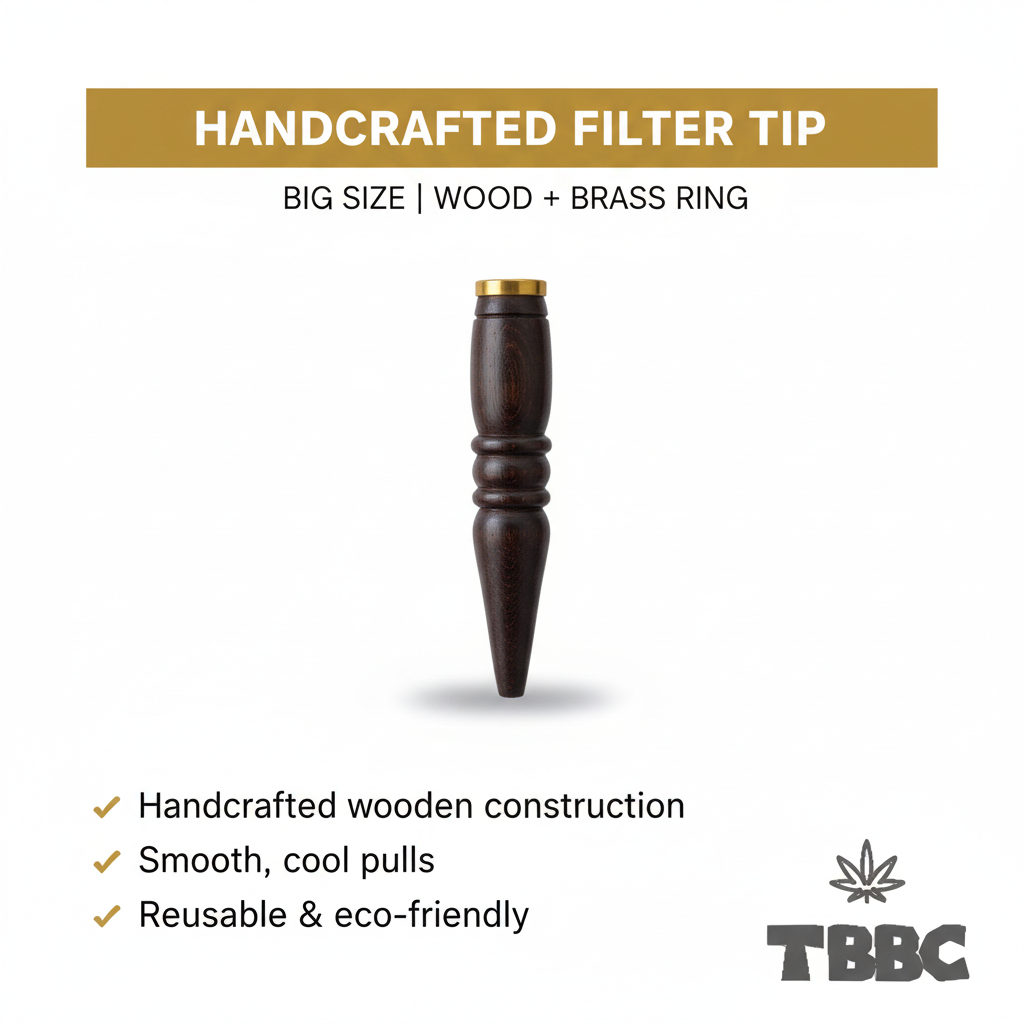 HANDCRAFTED FILTER TIP

BIG SIZE | WOOD + BRASS RING

✓ Handcrafted wooden construction
✓ Smooth, cool pulls
✓ Reusable & eco-friendly

TBBC